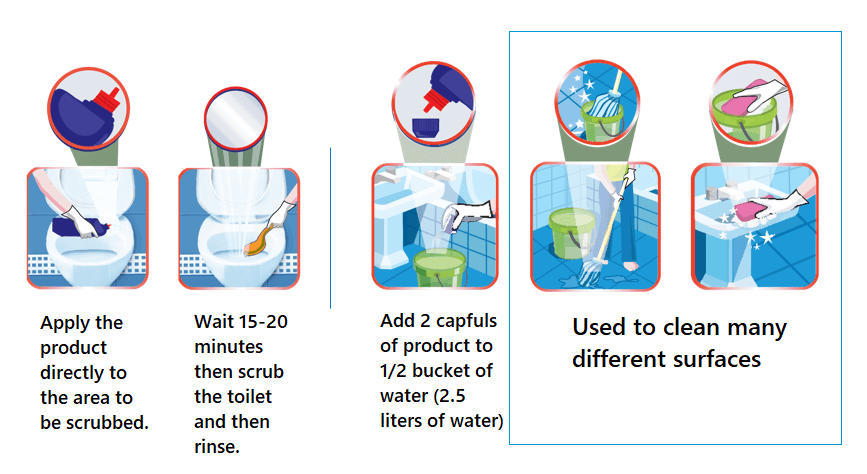 Apply the product directly to the area to be scrubbed.

Wait 15-20 minutes then scrub the toilet and then rinse.

Add 2 capfuls of product to 1/2 bucket of water (2.5 liters of water)

Used to clean many different surfaces